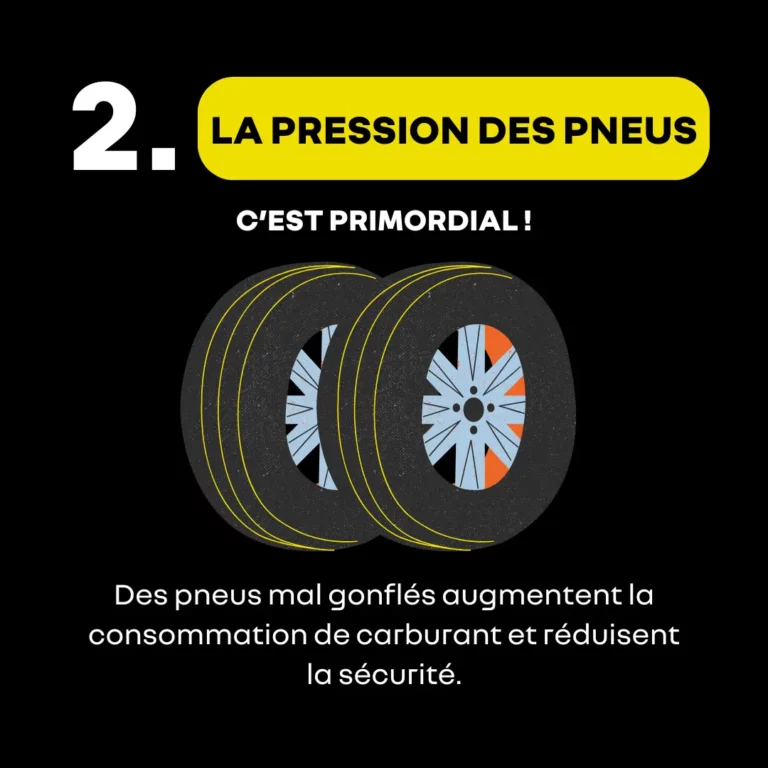 2. LA PRESSION DES PNEUS

C'EST PRIMORDIAL !

Des pneus mal gonflés augmentent la consommation de carburant et réduisent la sécurité.